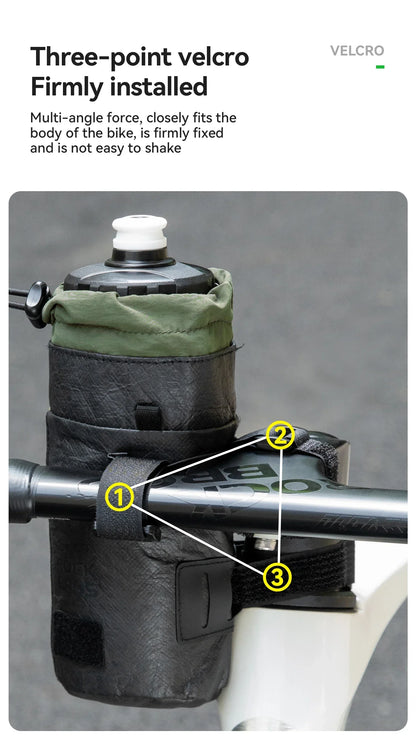 Three-point velcro
Firmly installed

VELCRO

Multi-angle force, closely fits the body of the bike, is firmly fixed and is not easy to shake

1
2
3