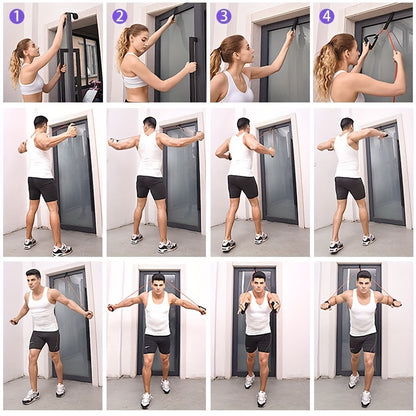 1

2

3

4